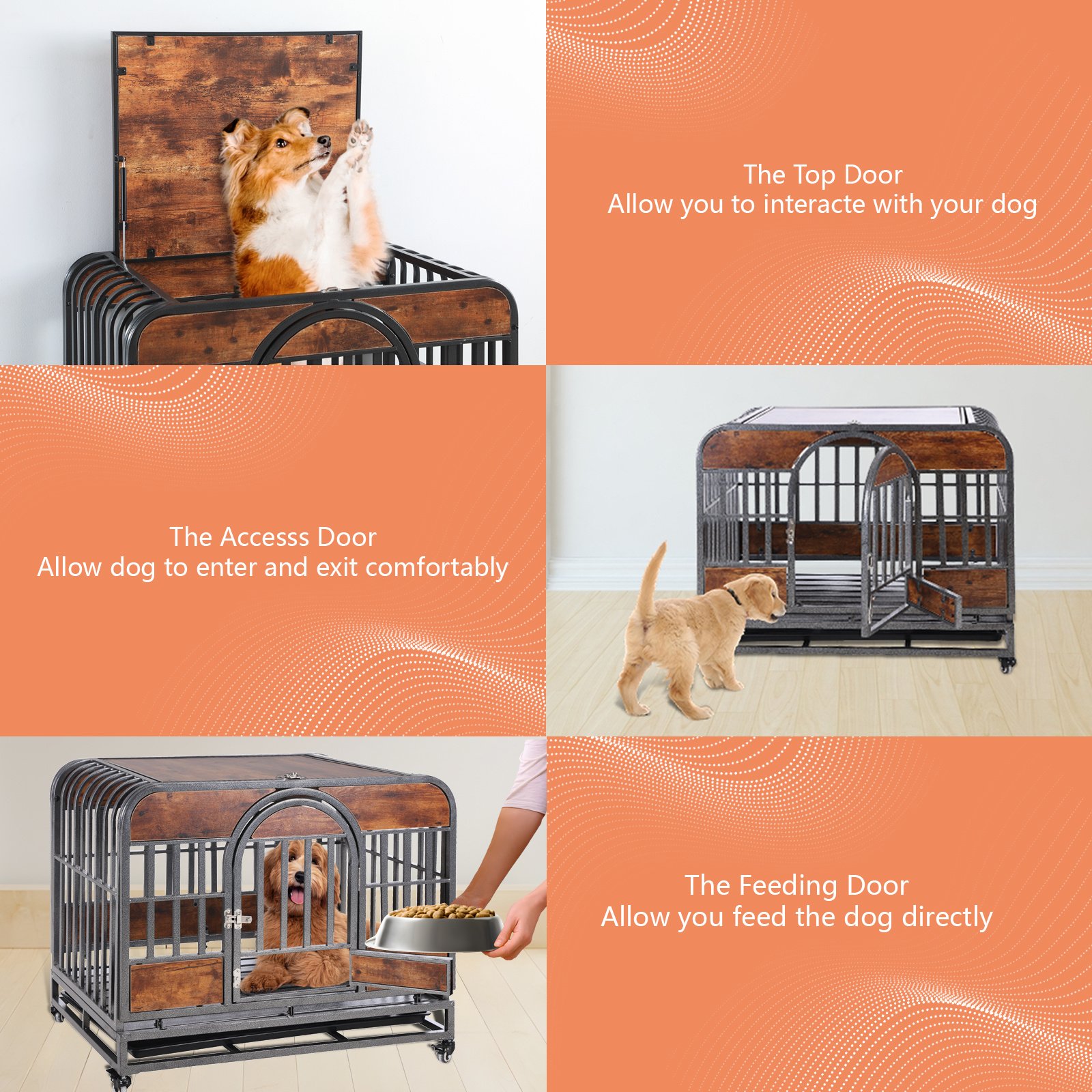 The Top Door
Allow you to interacte with your dog

The Accesss Door
Allow dog to enter and exit comfortably

The Feeding Door
Allow you feed the dog directly